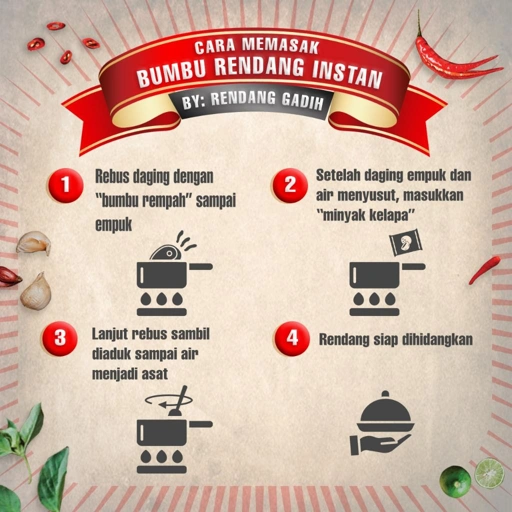 CARA MEMASAK
BUMBU RENDANG INSTAN
BY: RENDANG GADIH

1 Rebus daging dengan "bumbu rempah" sampai empuk

2 Setelah daging empuk dan air menyusut, masukkan "minyak kelapa"

3 Lanjut rebus sambil diaduk sampai air menjadi asat

4 Rendang siap dihidangkan