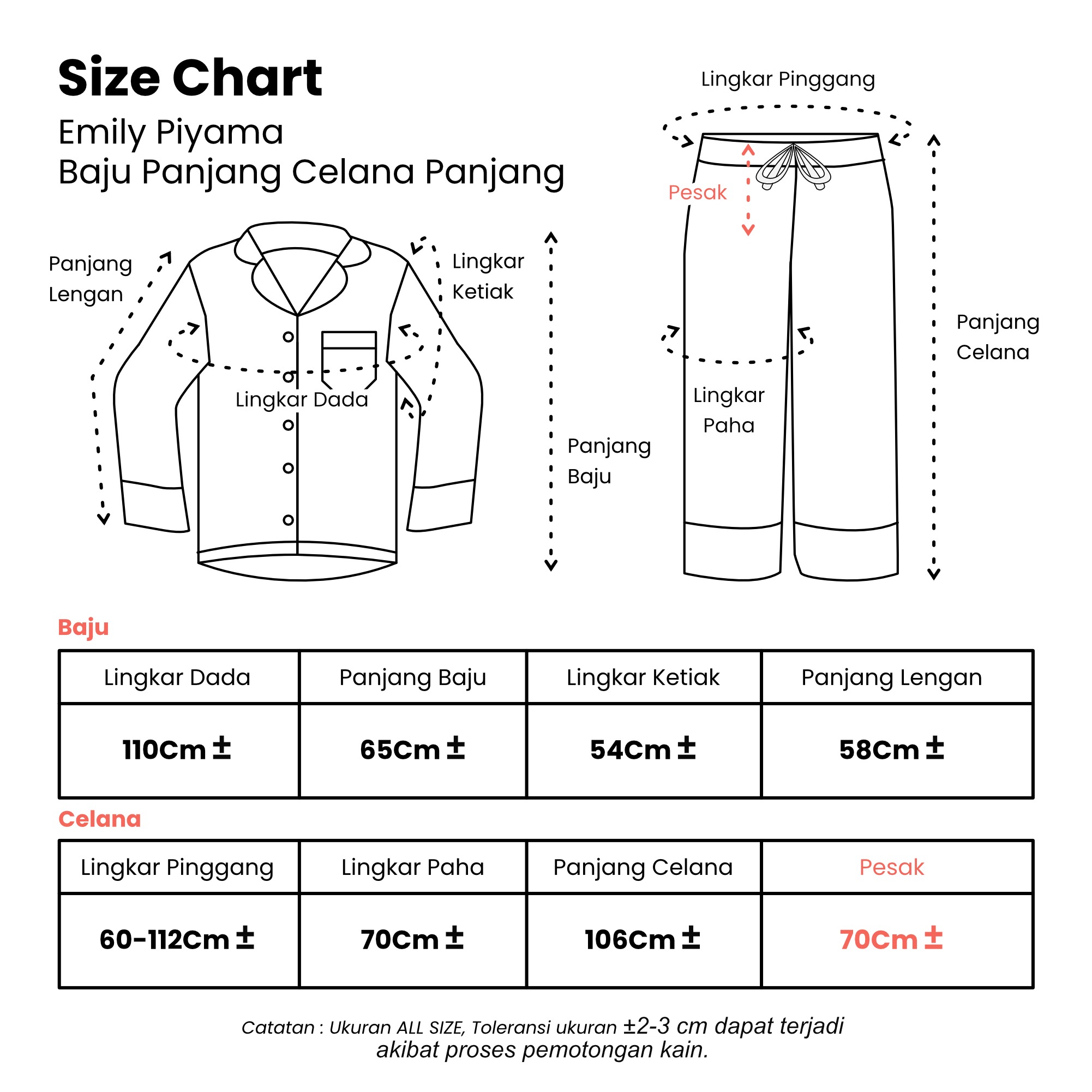 Size Chart
Emily Piyama
Baju Panjang Celana Panjang

Panjang Lengan

Lingkar Ketiak

Lingkar Dada

Panjang Baju

Lingkar Pinggang

Pesak

Lingkar Paha

Panjang Celana

Baju

| Lingkar Dada | Panjang Baju | Lingkar Ketiak | Panjang Lengan |
|---|---|---|---|
| 110Cm ± | 65Cm ± | 54Cm ± | 58Cm ± |

Celana

| Lingkar Pinggang | Lingkar Paha | Panjang Celana | Pesak |
|---|---|---|---|
| 60-112Cm ± | 70Cm ± | 106Cm ± | 70Cm ± |

Catatan : Ukuran ALL SIZE, Toleransi ukuran ±2-3 cm dapat terjadi akibat proses pemotongan kain.