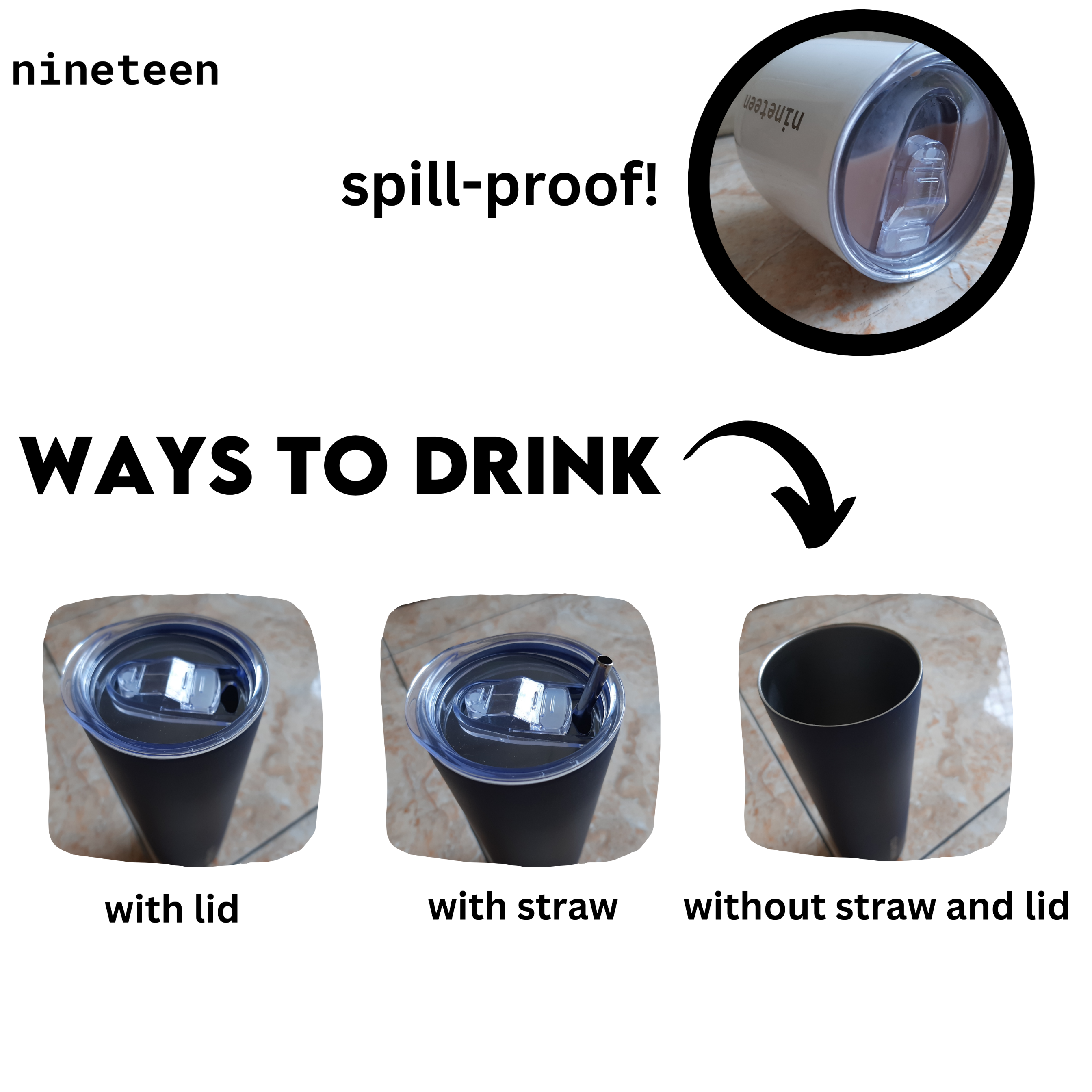 nineteen

spill-proof!

nineteen

WAYS TO DRINK

with lid

with straw

without straw and lid