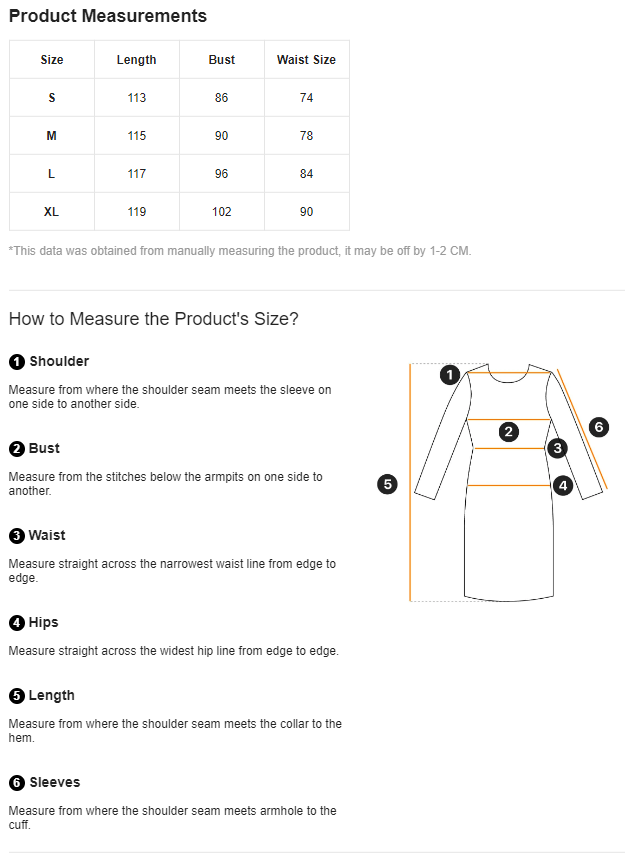 Product Measurements

| Size | Length | Bust | Waist Size |
|---|---|---|---|
| S | 113 | 86 | 74 |
| M | 115 | 90 | 78 |
| L | 117 | 96 | 84 |
| XL | 119 | 102 | 90 |

*This data was obtained from manually measuring the product, it may be off by 1-2 CM.

How to Measure the Product's Size?

1 Shoulder

Measure from where the shoulder seam meets the sleeve on one side to another side.

2 Bust

Measure from the stitches below the armpits on one side to another.

3 Waist

Measure straight across the narrowest waist line from edge to edge.

4 Hips

Measure straight across the widest hip line from edge to edge.

5 Length

Measure from where the shoulder seam meets the collar to the hem.

6 Sleeves

Measure from where the shoulder seam meets armhole to the cuff.

1
2
3
4
5
6