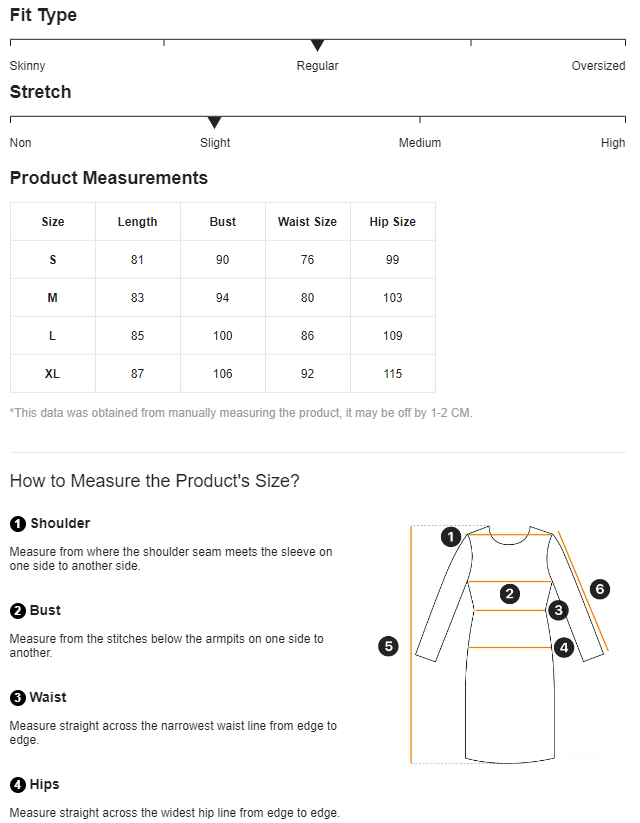 Fit Type

Skinny Regular Oversized

Stretch

Non Slight Medium High

Product Measurements

| Size | Length | Bust | Waist Size | Hip Size |
|---|---|---|---|---|
| S | 81 | 90 | 76 | 99 |
| M | 83 | 94 | 80 | 103 |
| L | 85 | 100 | 86 | 109 |
| XL | 87 | 106 | 92 | 115 |

*This data was obtained from manually measuring the product, it may be off by 1-2 CM.

How to Measure the Product's Size?

1 Shoulder

Measure from where the shoulder seam meets the sleeve on one side to another side.

2 Bust

Measure from the stitches below the armpits on one side to another.

3 Waist

Measure straight across the narrowest waist line from edge to edge.

4 Hips

Measure straight across the widest hip line from edge to edge.

1
2
3
4
5
6