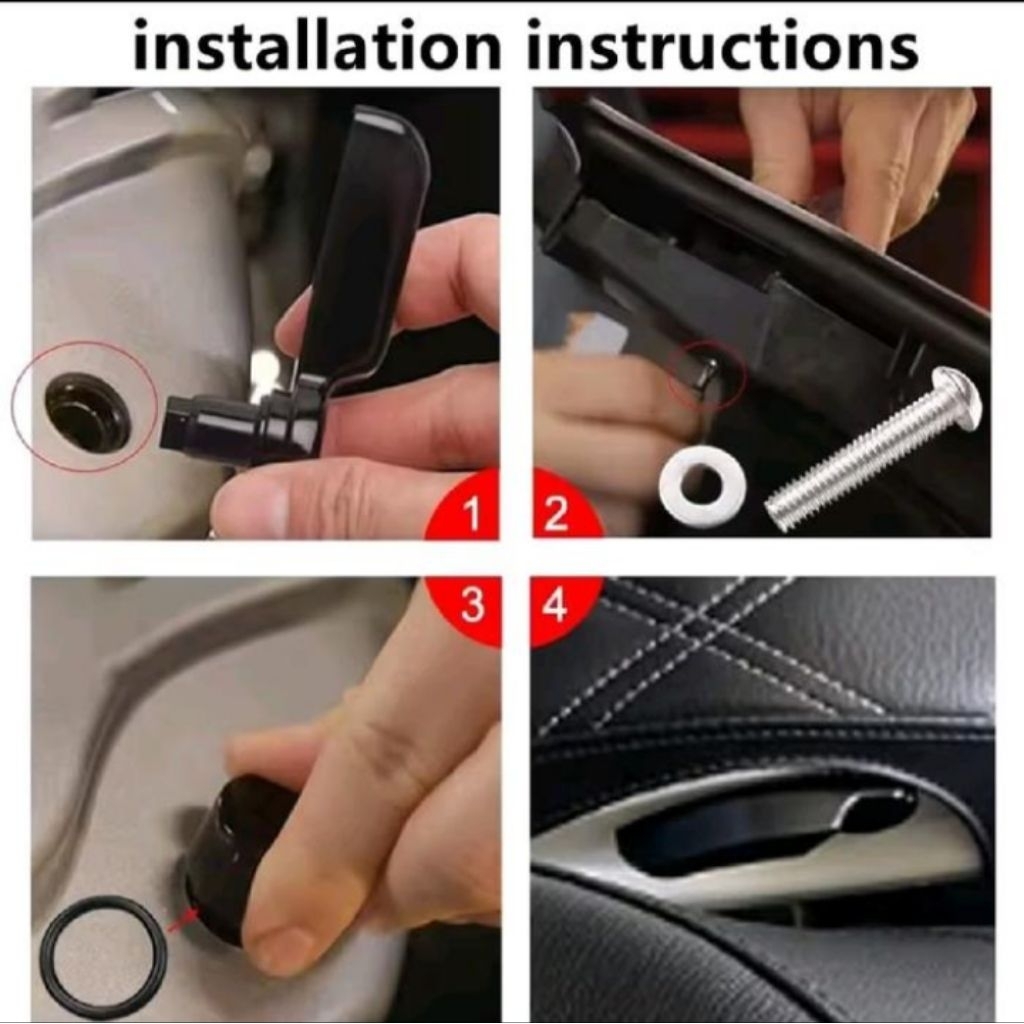 installation instructions

1

2

3

4