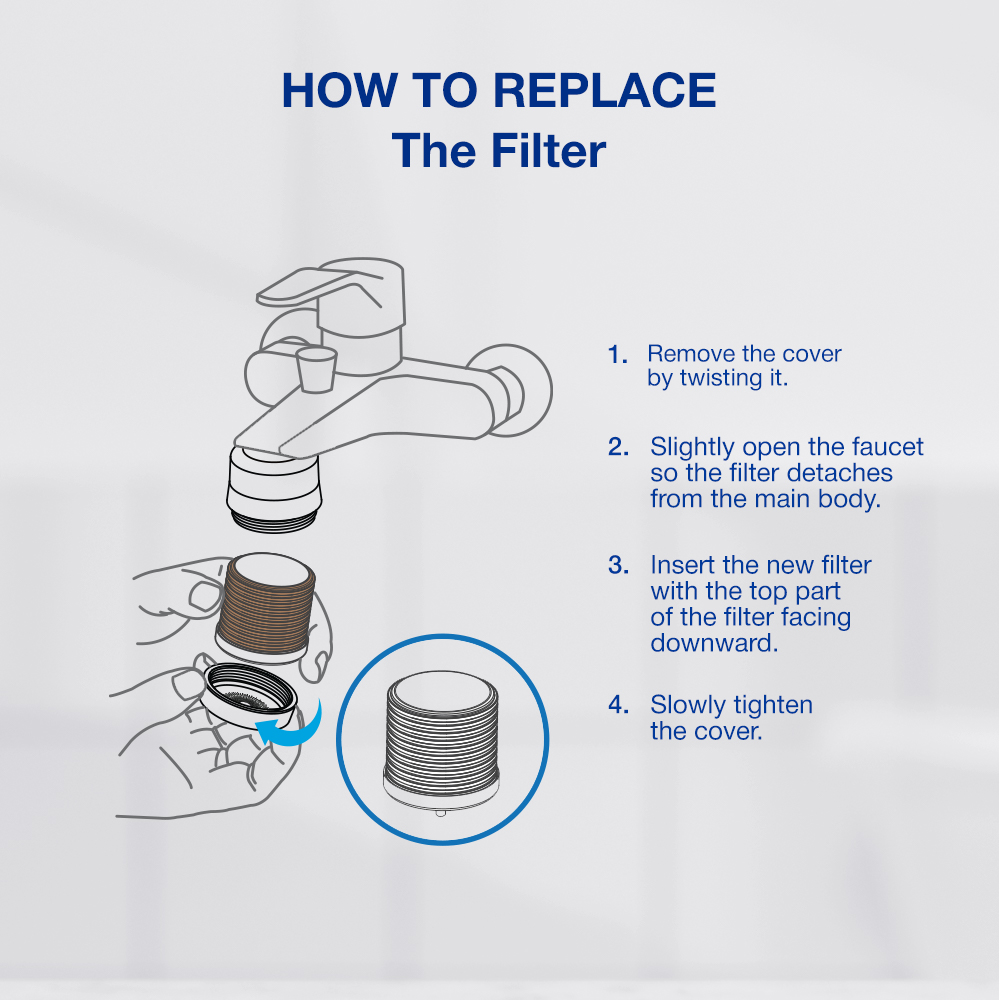 HOW TO REPLACE
The Filter

1. Remove the cover by twisting it.

2. Slightly open the faucet so the filter detaches from the main body.

3. Insert the new filter with the top part of the filter facing downward.

4. Slowly tighten the cover.