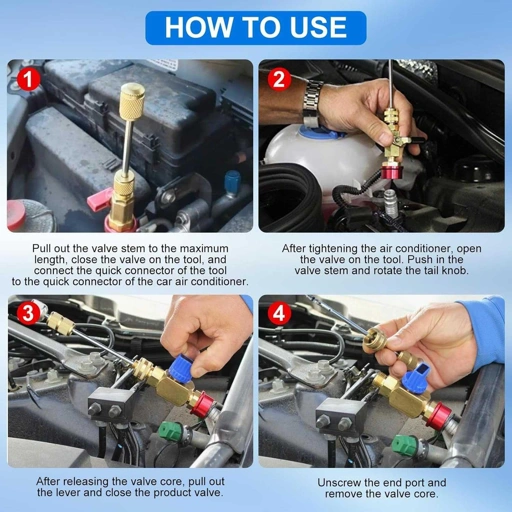 HOW TO USE

1

Pull out the valve stem to the maximum length, close the valve on the tool, and connect the quick connector of the tool to the quick connector of the car air conditioner.

2

After tightening the air conditioner, open the valve on the tool. Push in the valve stem and rotate the tail knob.

3

After releasing the valve core, pull out the lever and close the product valve.

4

Unscrew the end port and remove the valve core.