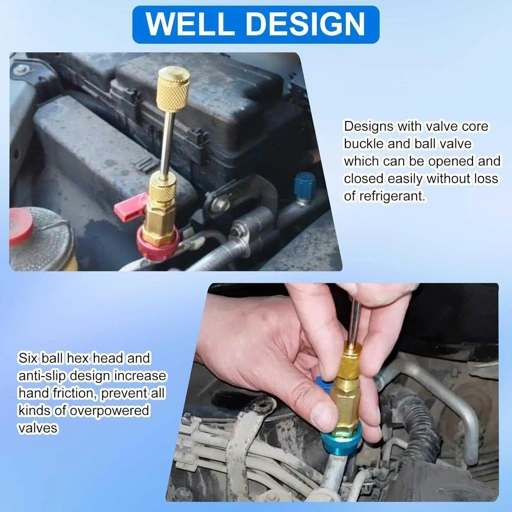 WELL DESIGN

Designs with valve core buckle and ball valve which can be opened and closed easily without loss of refrigerant.

Six ball hex head and anti-slip design increase hand friction, prevent all kinds of overpowered valves