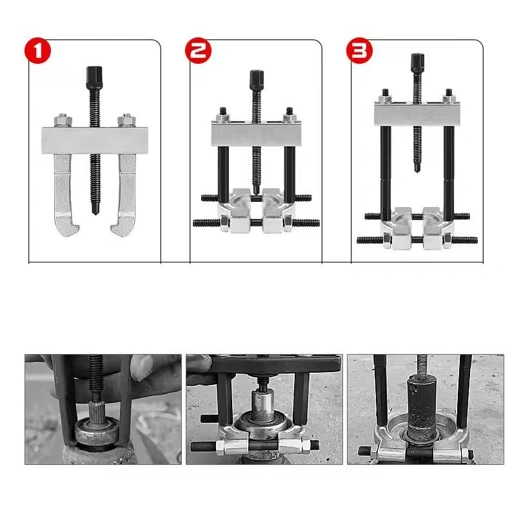 1

2

3