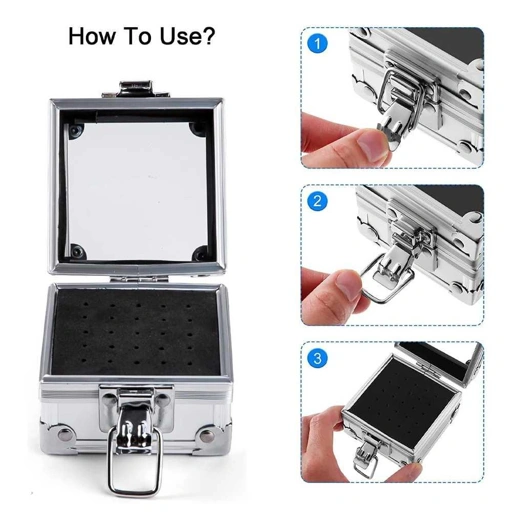 How To Use?

1

2

3