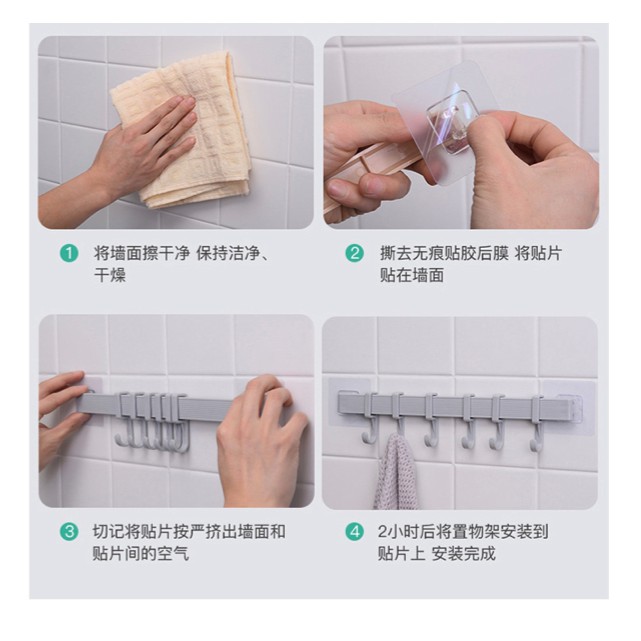 1 将墙面擦干净 保持洁净、干燥

2 撕去无痕贴胶后膜 将贴片贴在墙面

3 切记将贴片按严挤出墙面和贴片间的空气

4 2小时后将置物架安装到贴片上 安装完成